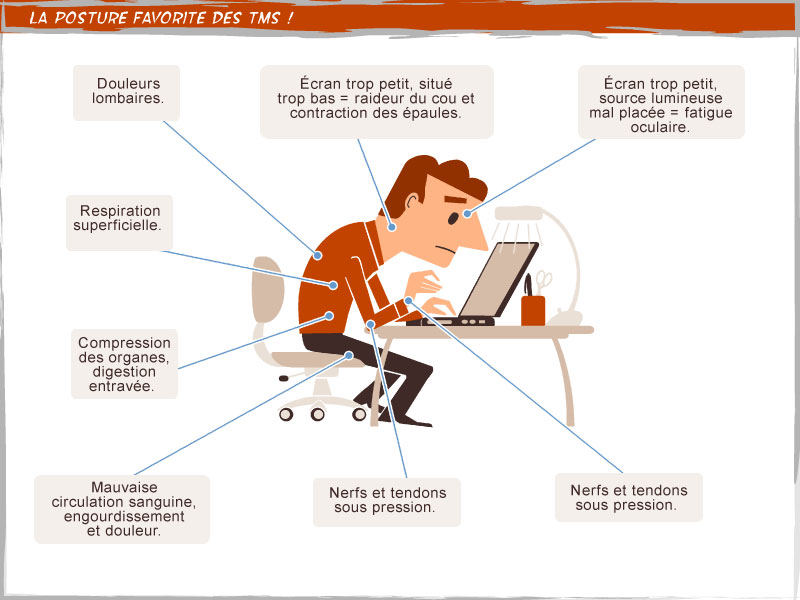 LA POSTURE FAVORITE DES TMS !

Douleurs lombaires.

Écran trop petit, situé trop bas = raideur du cou et contraction des épaules.

Écran trop petit, source lumineuse mal placée = fatigue oculaire.

Respiration superficielle.

Compression des organes, digestion entravée.

Mauvaise circulation sanguine, engourdissement et douleur.

Nerfs et tendons sous pression.

Nerfs et tendons sous pression.